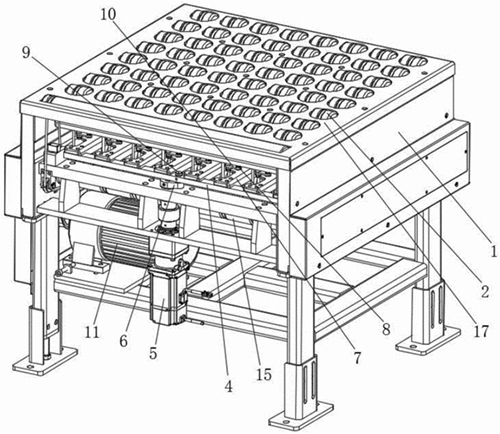 10
9
1
2
17
8
7
15
4
5
6
11